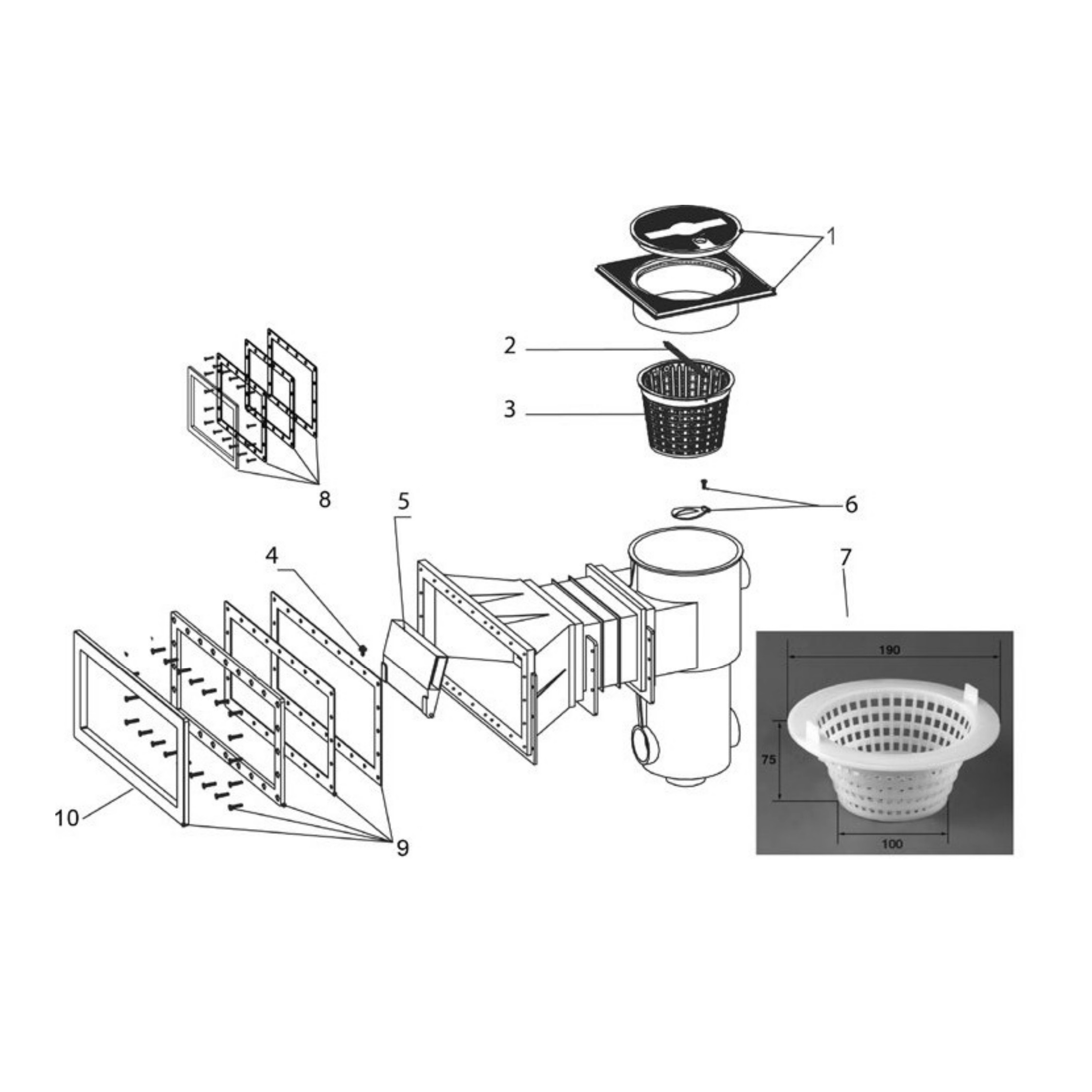 1
2
3
8
5
6
4
7
190
75
100
10
9