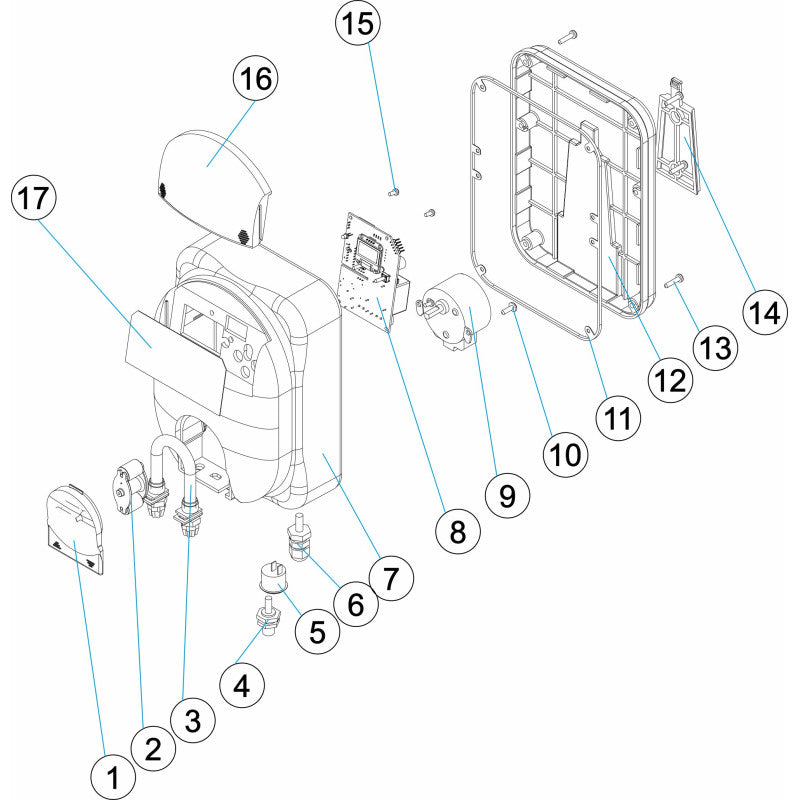 15
16
17
14
13
12
11
10
9
8
7
6
5
4
3
2
1